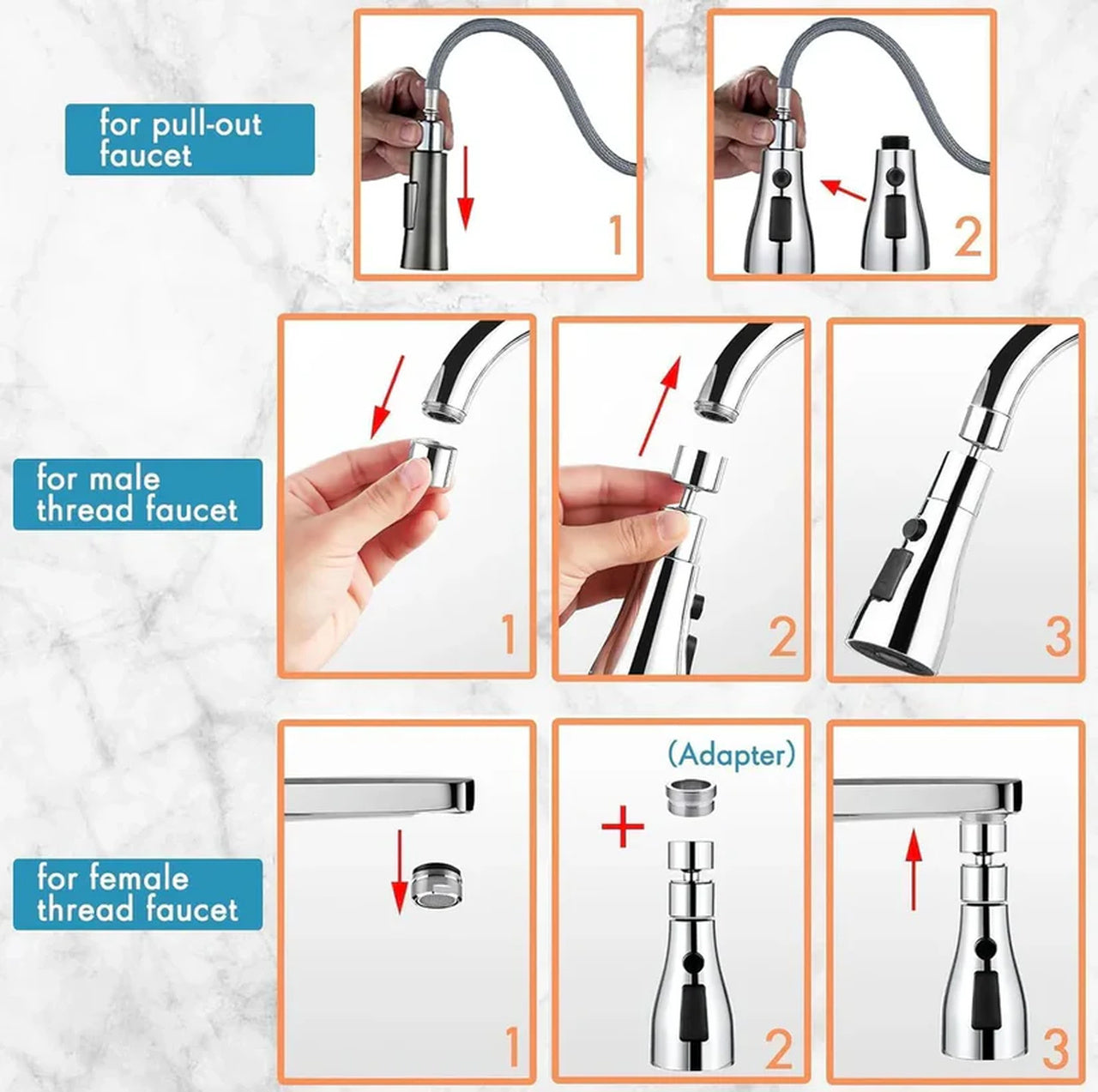 for pull-out faucet

1

2

for male thread faucet

1

2

3

for female thread faucet

1

(Adapter)

+

2

3